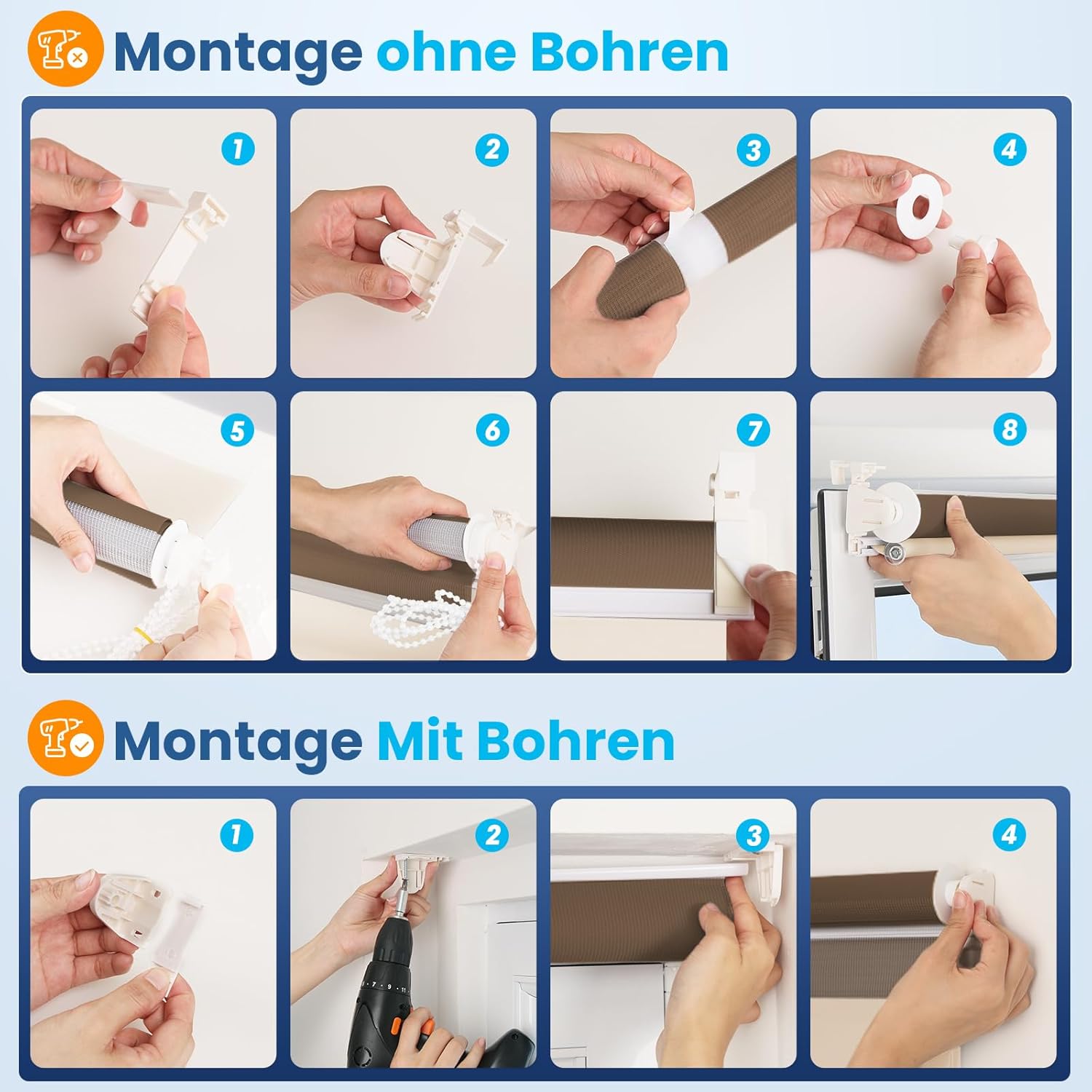 Montage ohne Bohren

1

2

3

4

5

6

7

8

Montage Mit Bohren

1

2

3

4