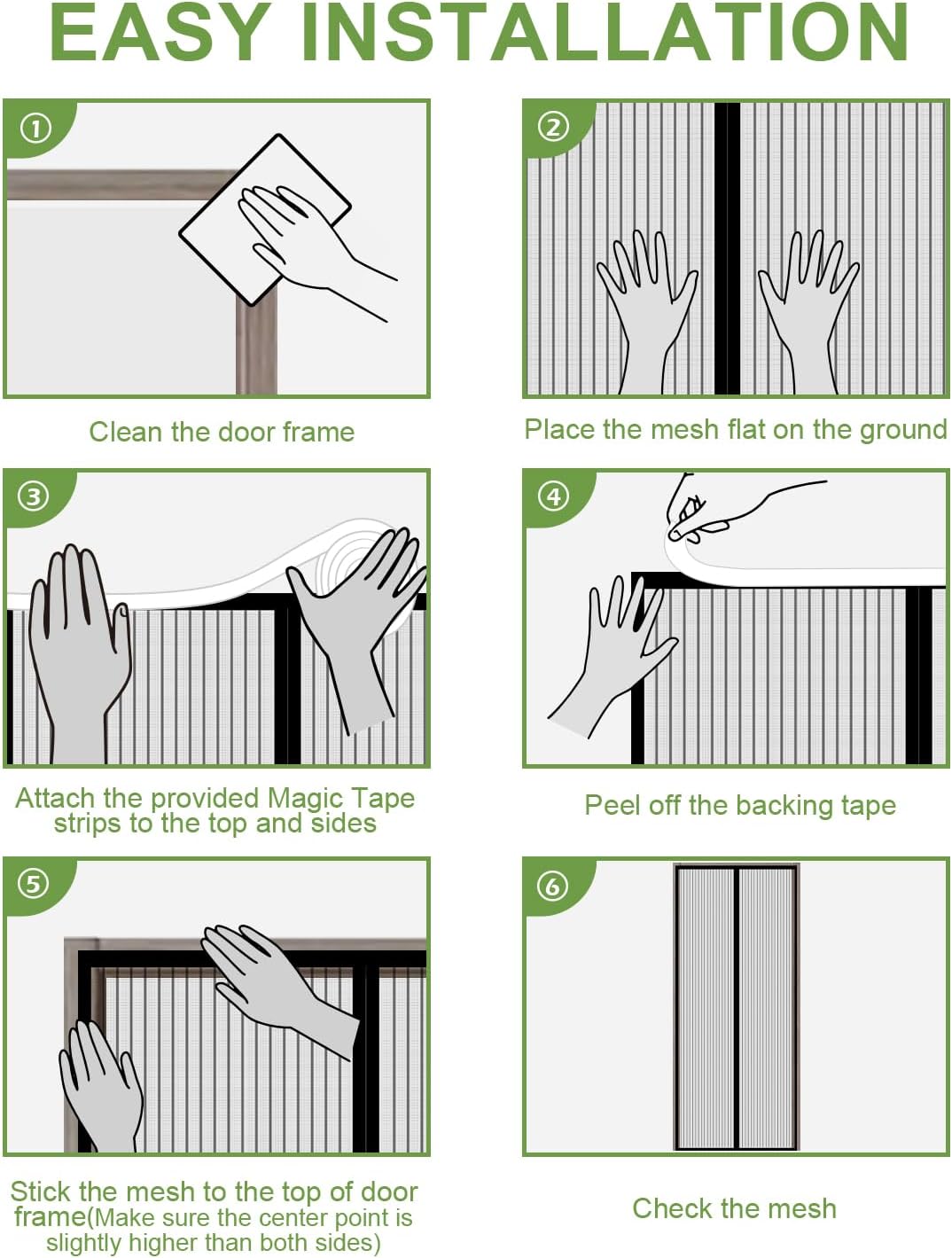 EASY INSTALLATION

①

Clean the door frame

②

Place the mesh flat on the ground

③

Attach the provided Magic Tape strips to the top and sides

④

Peel off the backing tape

⑤

Stick the mesh to the top of door frame(Make sure the center point is slightly higher than both sides)

⑥

Check the mesh