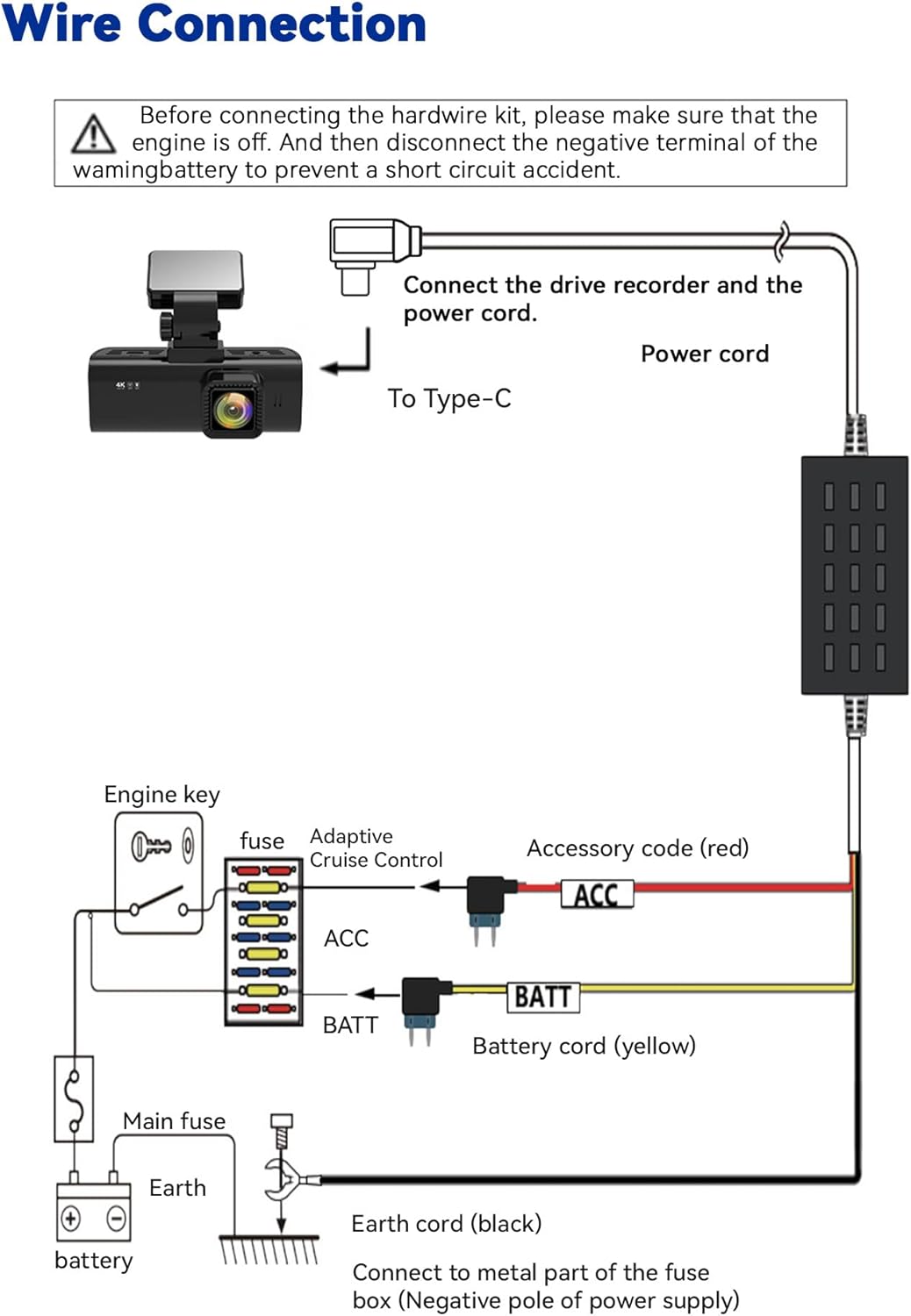 Wire Connection

Before connecting the hardwire kit, please make sure that the engine is off. And then disconnect the negative terminal of the wamingbattery to prevent a short circuit accident.

Connect the drive recorder and the power cord.

Power cord

To Type-C

4K

Engine key

fuse

Adaptive Cruise Control

Accessory code (red)

ACC

ACC

BATT

BATT

Battery cord (yellow)

Main fuse

Earth

battery

Earth cord (black)

Connect to metal part of the fuse box (Negative pole of power supply)