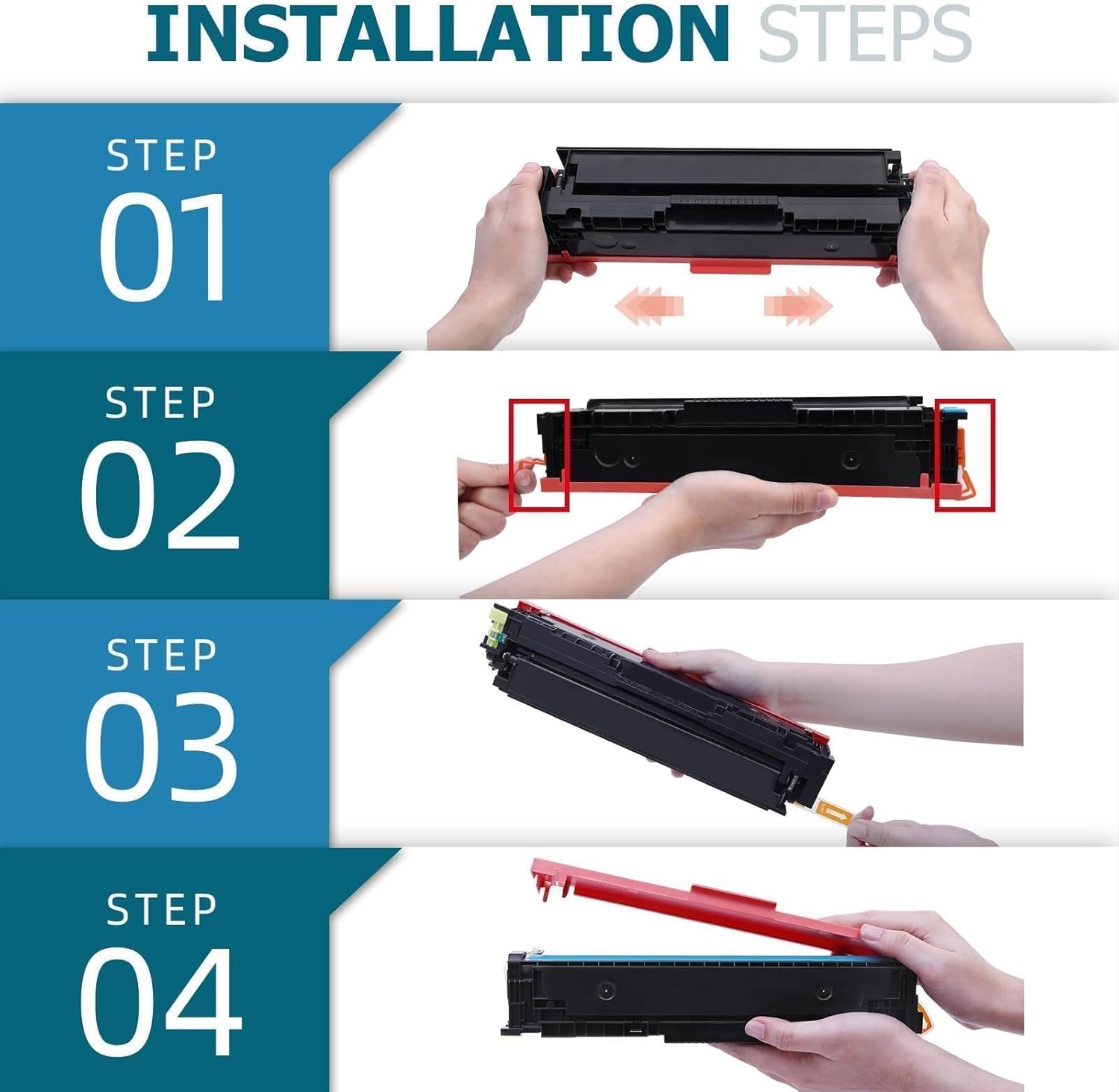 INSTALLATION STEPS

STEP 01

STEP 02

STEP 03

STEP 04